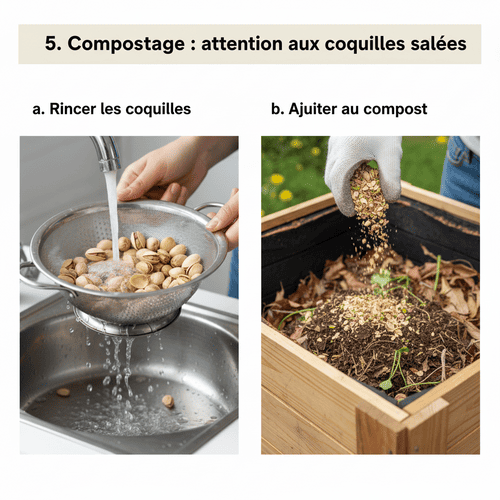 5. Compostage : attention aux coquilles salées

a. Rincer les coquilles

b. Ajuiter au compost