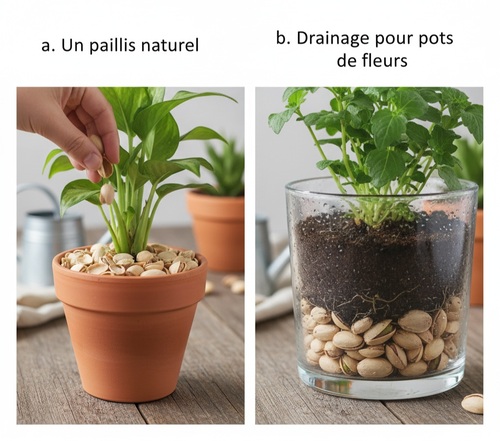 a. Un paillis naturel

b. Drainage pour pots de fleurs